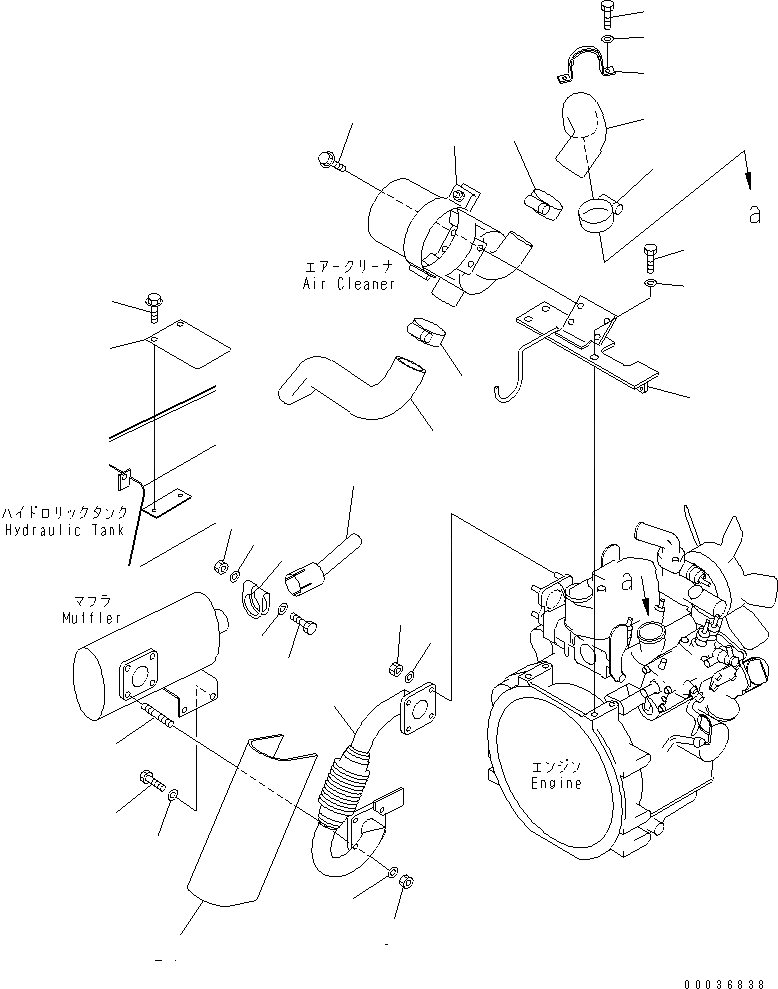 a

エアークリーナ
Air Cleaner

ハイドロリックタンク
Hydraulic Tank

マフラ
Muffler

a

エンジン
Engine

00036838