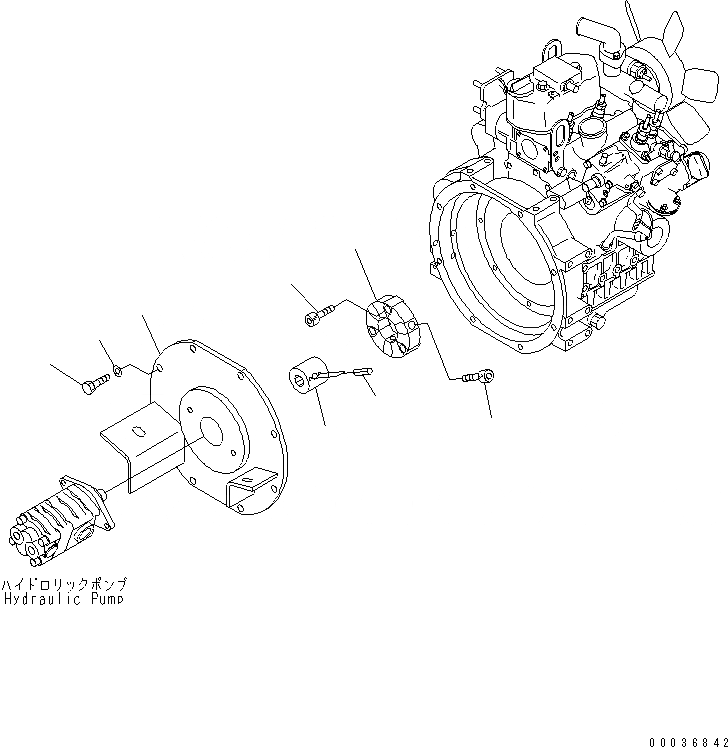 ハイドロリックポンプ
Hydraulic Pump

00036842