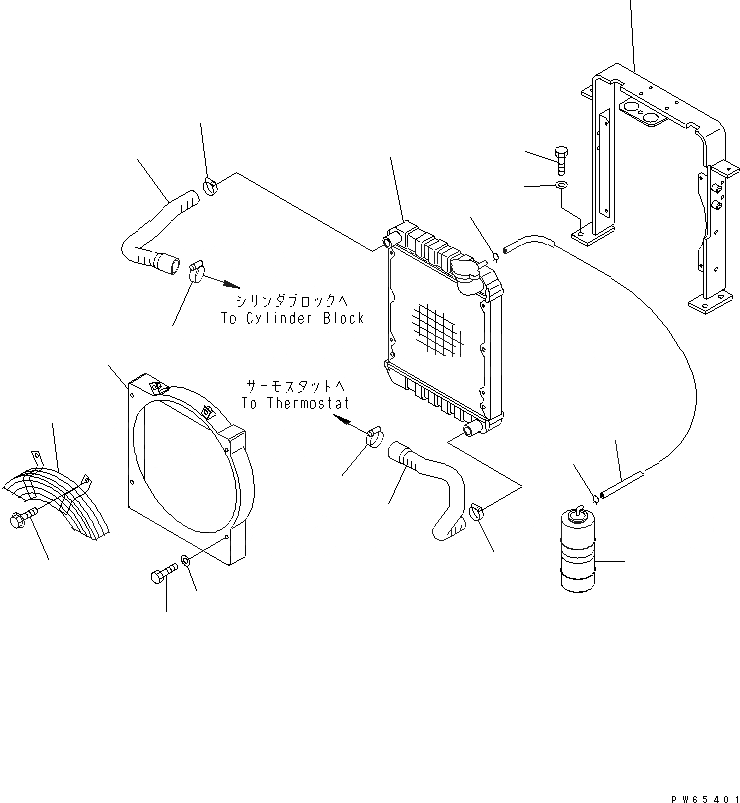 シリンダブロックへ
To Cylinder Block

サーモスタットへ
To Thermostat

PW65401