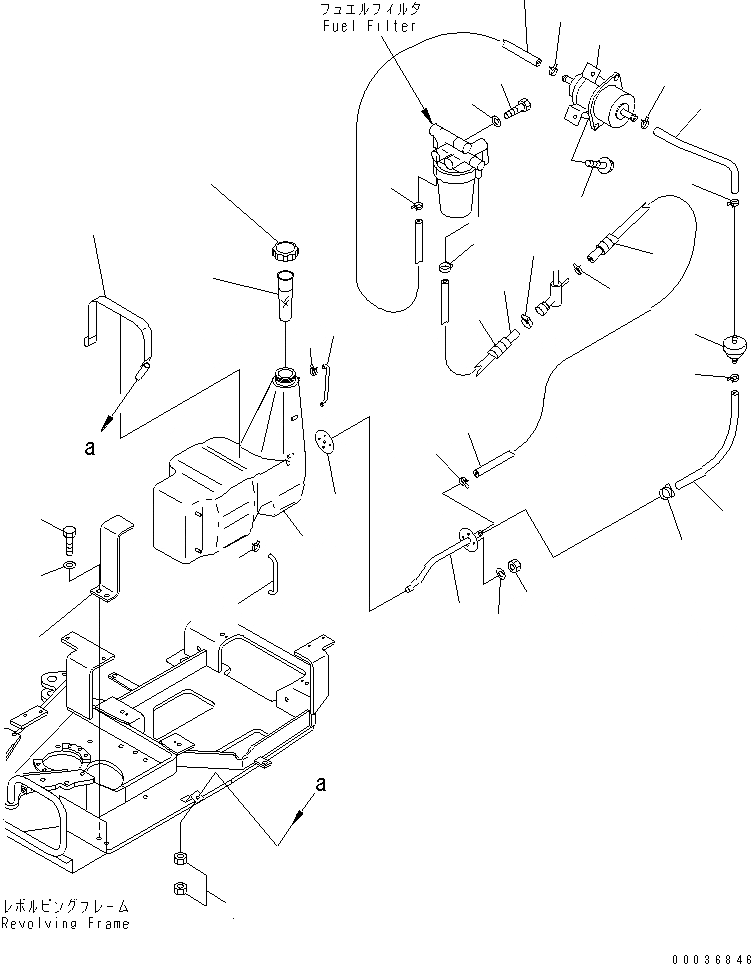 フュエルフィルタ
Fuel Filter

a

a

レボルビングフレーム
Revolving Frame

00036846