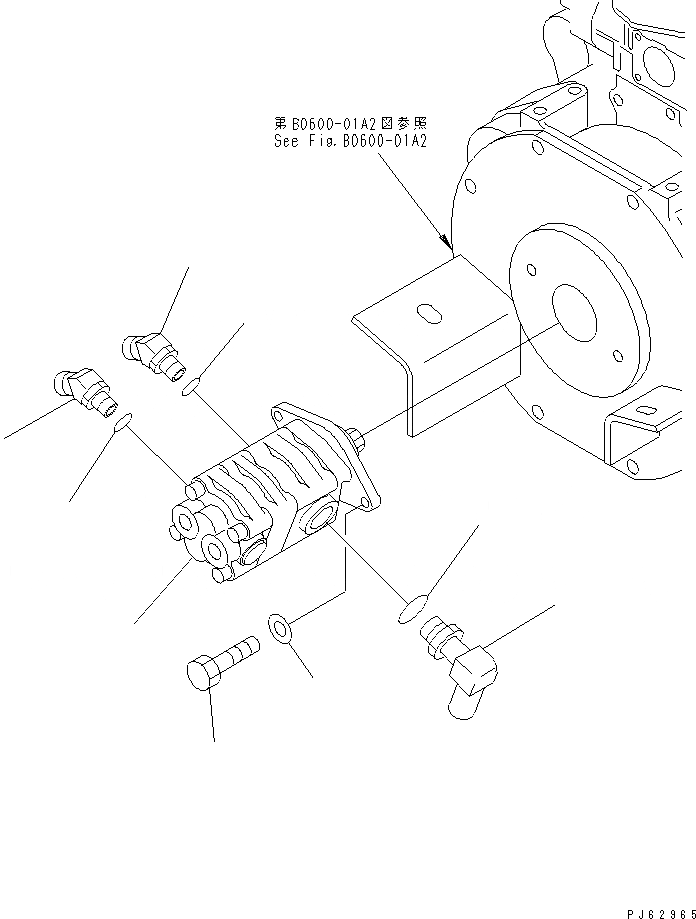 第B0600-01A2図参照
See Fig.B0600-01A2

PJ62965