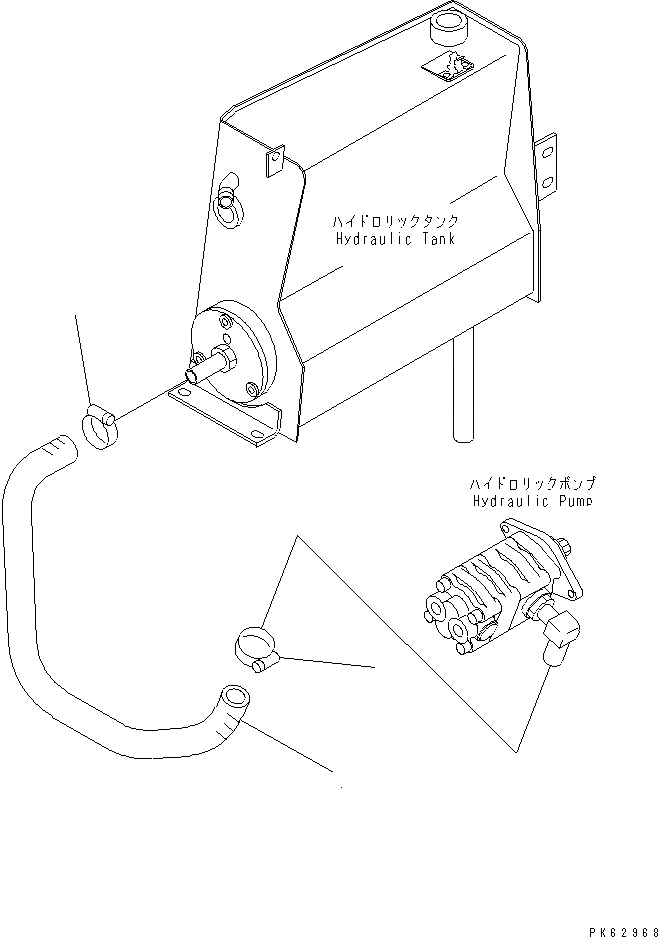 ハイドロリックタンク
Hydraulic Tank

ハイドロリックポンプ
Hydraulic Pump

PK62968