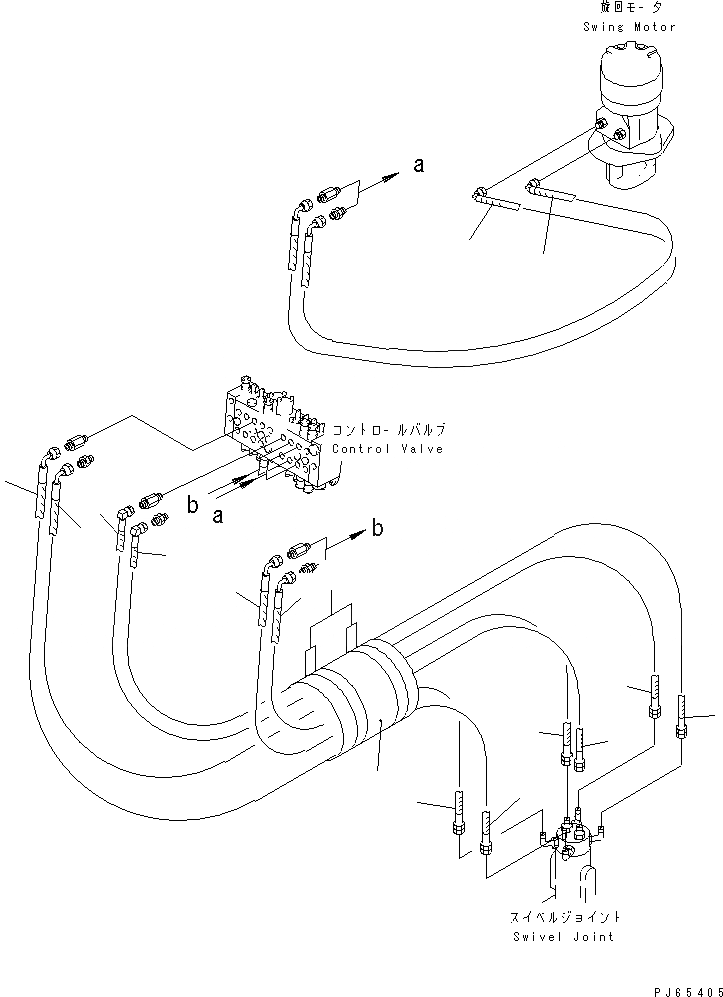 旋回モータ
Swing Motor

a

コントロールバルブ
Control Valve

b
a

b

スイベルジョイント
Swivel Joint

PJ65405