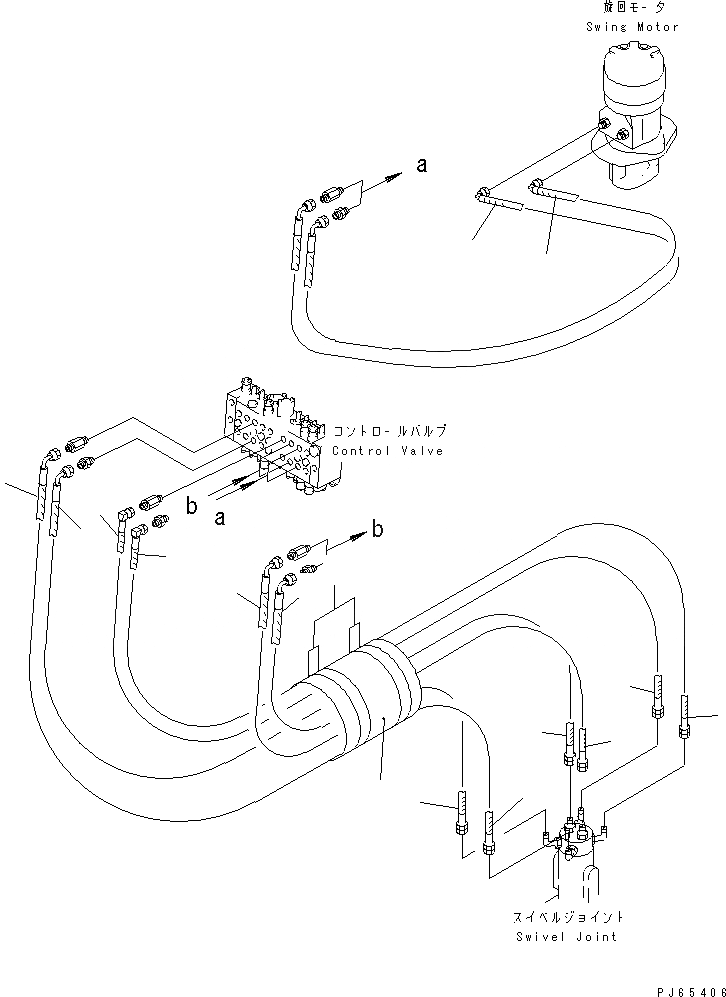 旋回モータ
Swing Motor

a

コントロールバルブ
Control Valve

b
a

b

スイベルジョイント
Swivel Joint

PJ65406