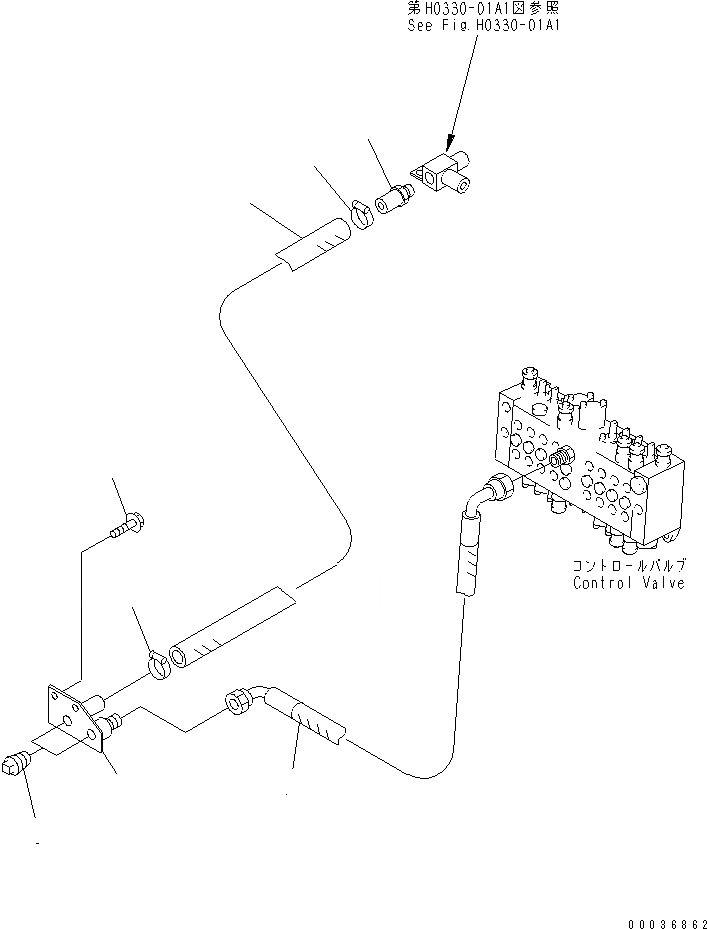 第H0330-01A1図参照
See Fig.H0330-01A1

コントロールバルブ
Control Valve

00036862