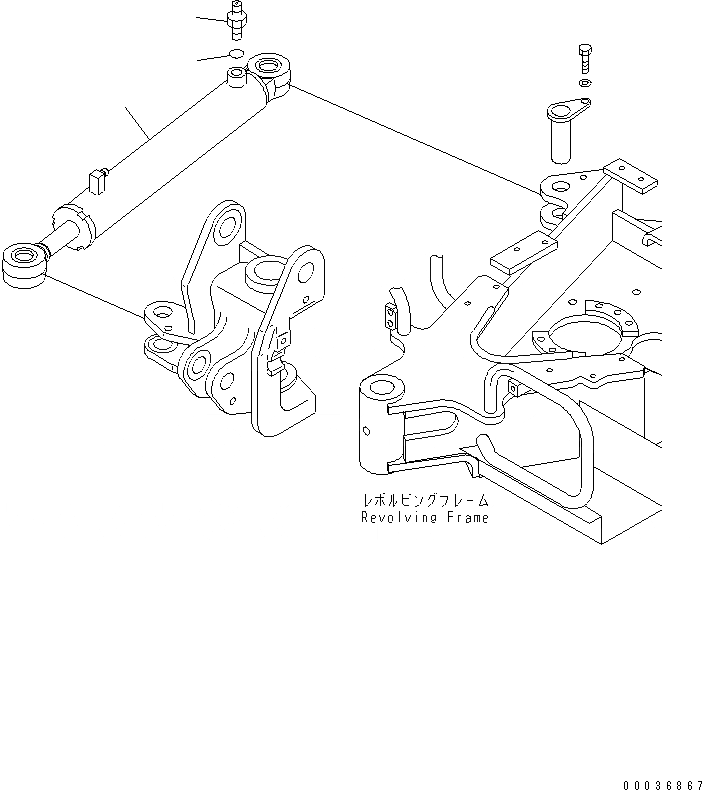 レボルビングフレーム
Revolving Frame

00036867