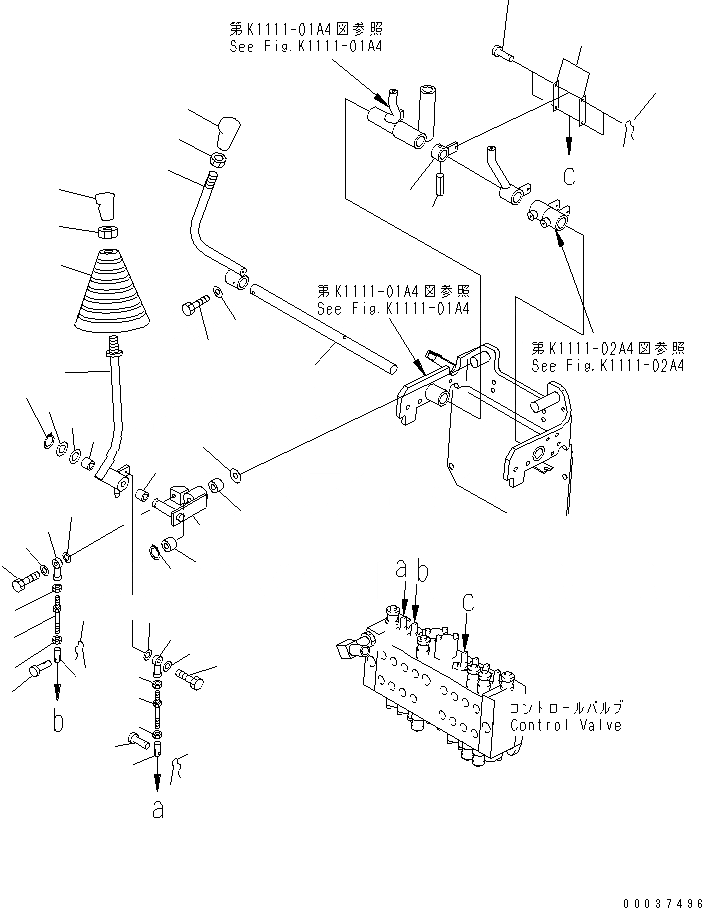 第K1111-01A4図参照
See Fig.K1111-01A4

C

第K1111-01A4図参照
See Fig.K1111-01A4

第K1111-02A4図参照
See Fig.K1111-02A4

a b
C

コントロールバルブ
Control Valve

b

a

00037496