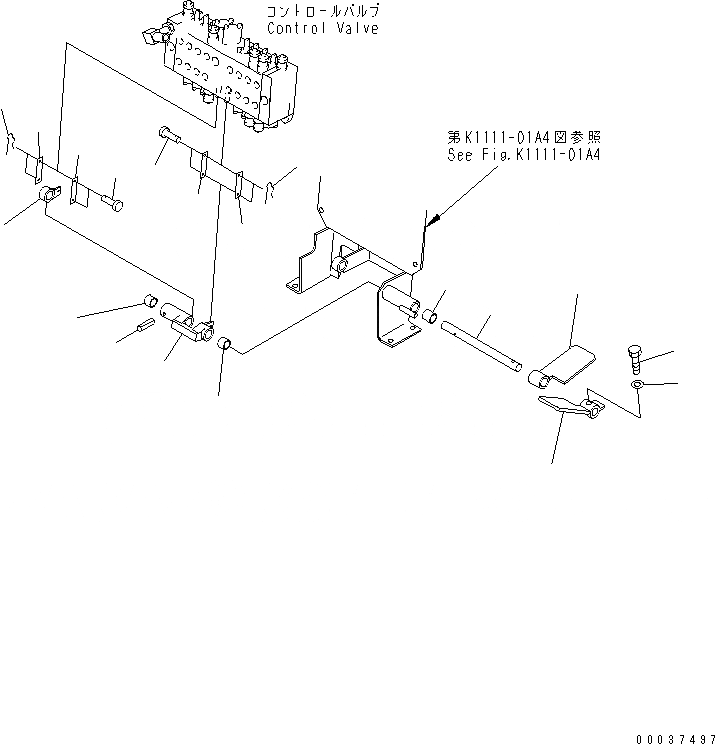 コントロールバルブ
Control Valve

第K1111-01A4図参照
See Fig.K1111-01A4

00037497