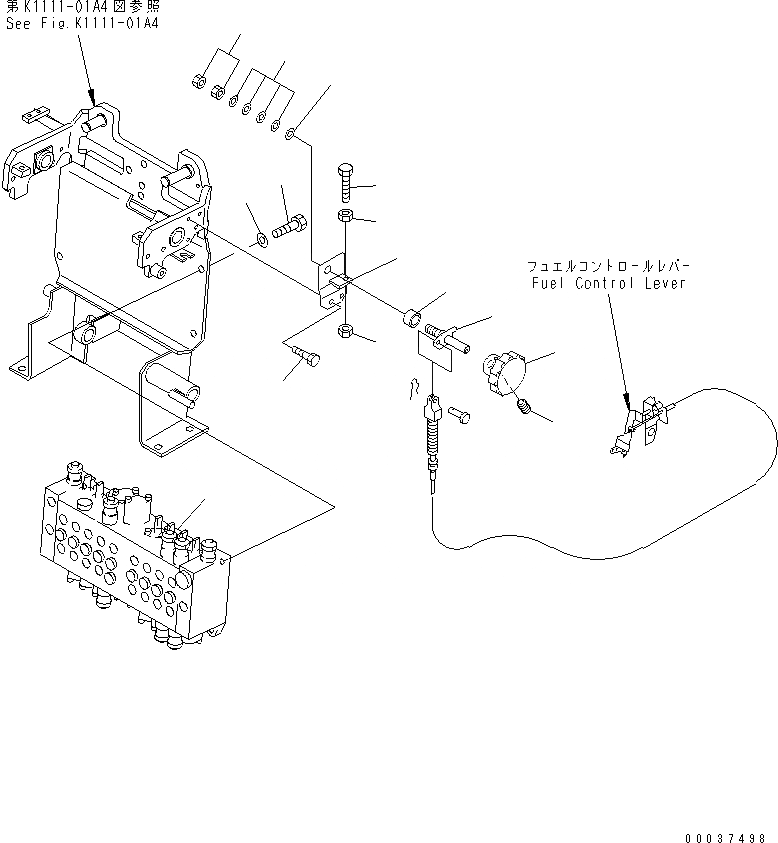 第K1111-01A4図参照
See Fig.K1111-01A4

フュエルコントロールレバー
Fuel Control Lever

00037498