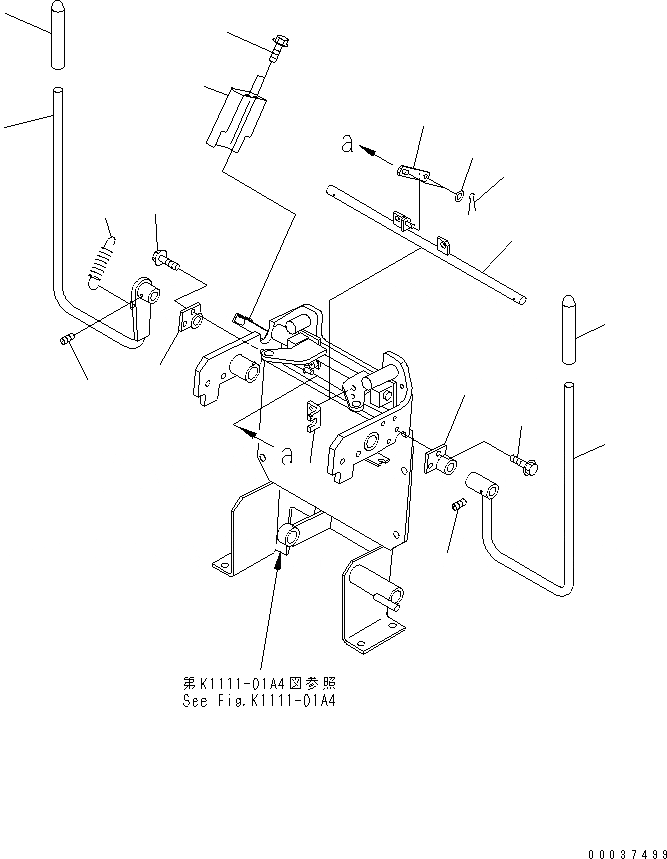 a

a

第K1111-01A4図参照
See Fig.K1111-01A4

00037499