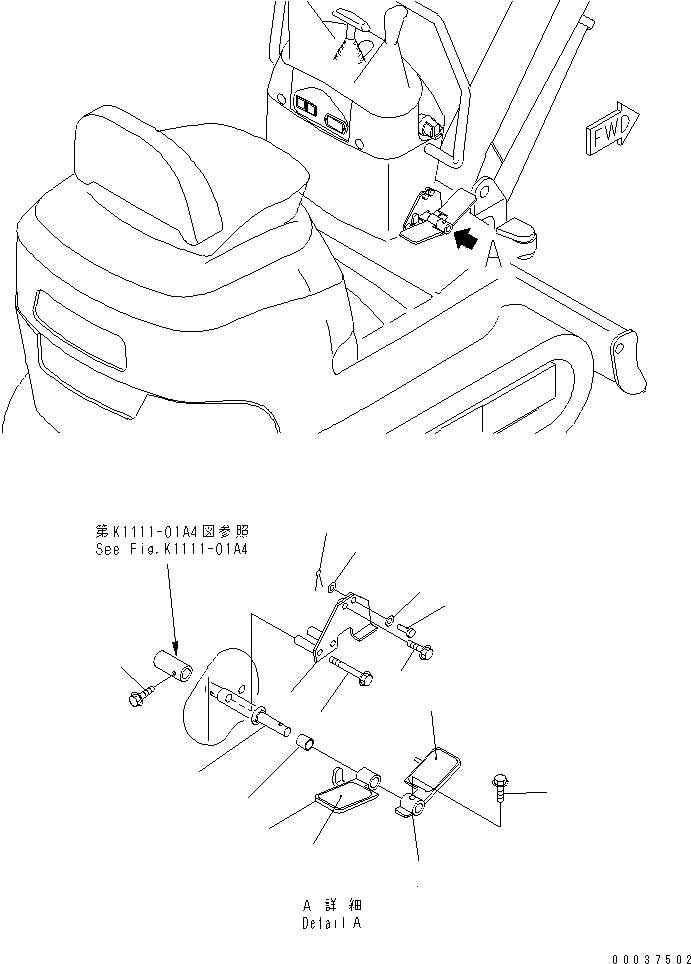 FWD

A

第K1111-01A4図参照
See Fig.K1111-01A4

A 詳細
Detail A

00037502