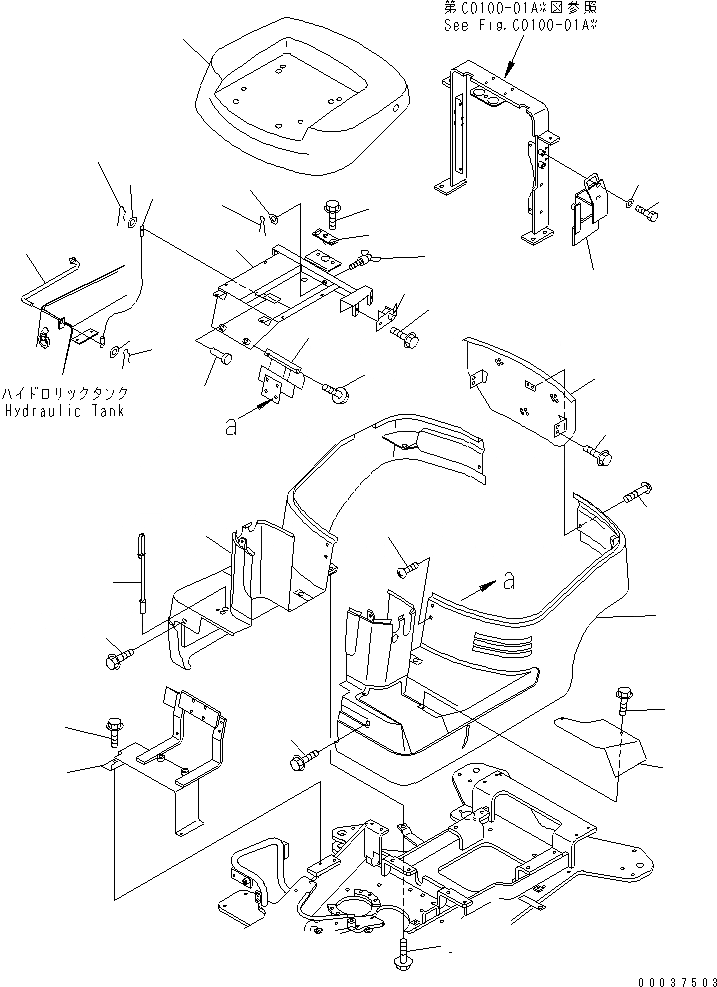 第C0100-01A※図参照
See Fig.C0100-01A※

ハイドロリックタンク
Hydraulic Tank

a

a

00037503