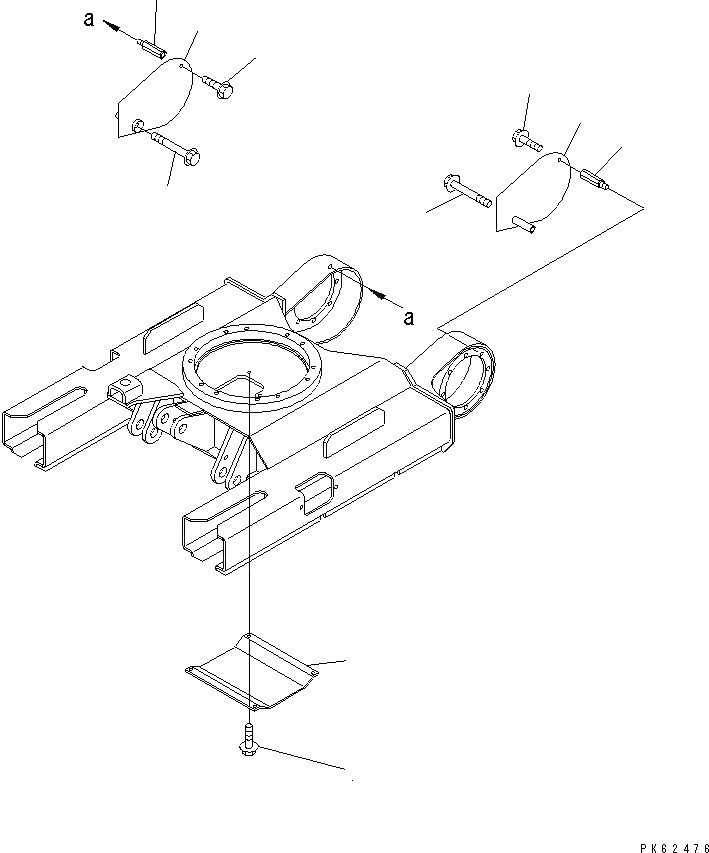 a

a

PK62476