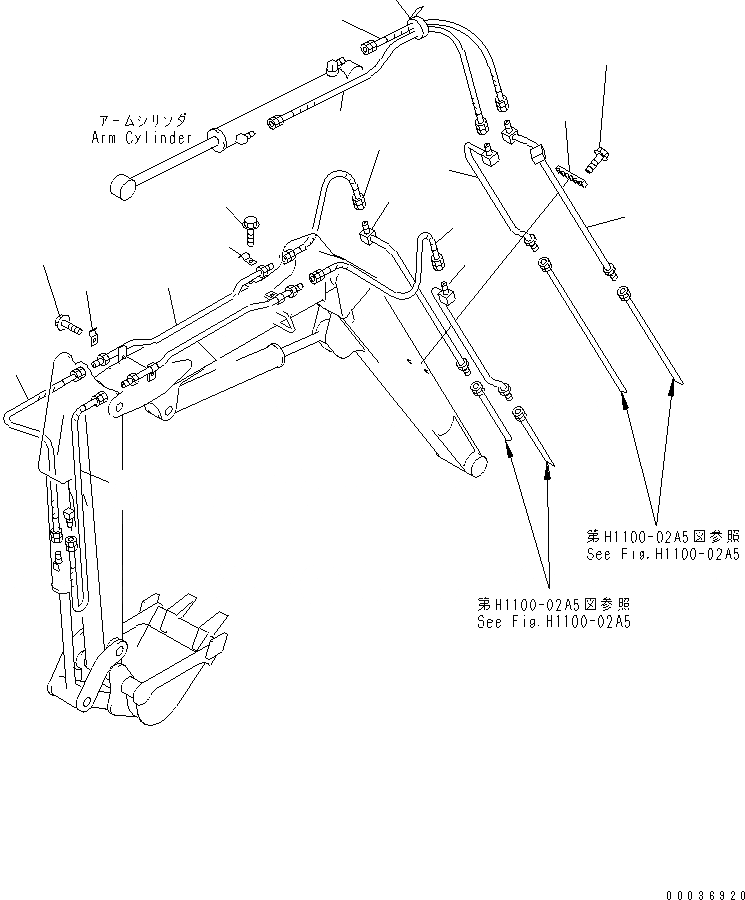 アームシリンダ
Arm Cylinder

第H1100-02A5図参照
See Fig.H1100-02A5

第H1100-02A5図参照
See Fig.H1100-02A5

00036920