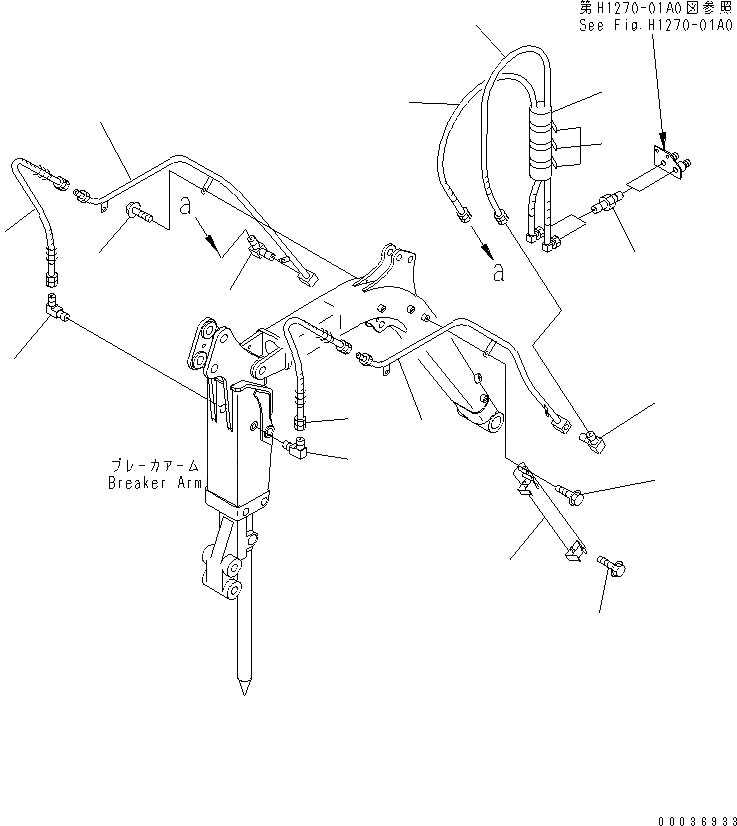 第H1270-01A0図参照
See Fig.H1270-01A0

a

a

ブレーカアーム
Breaker Arm

00036933