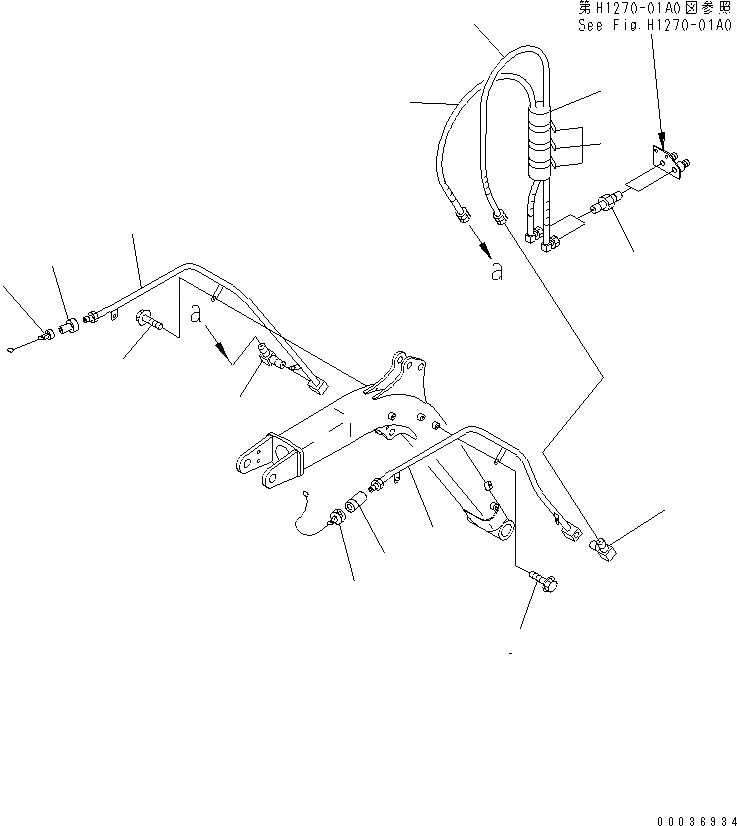 第H1270-01A0図参照
See Fig.H1270-01A0

a

a

00036934