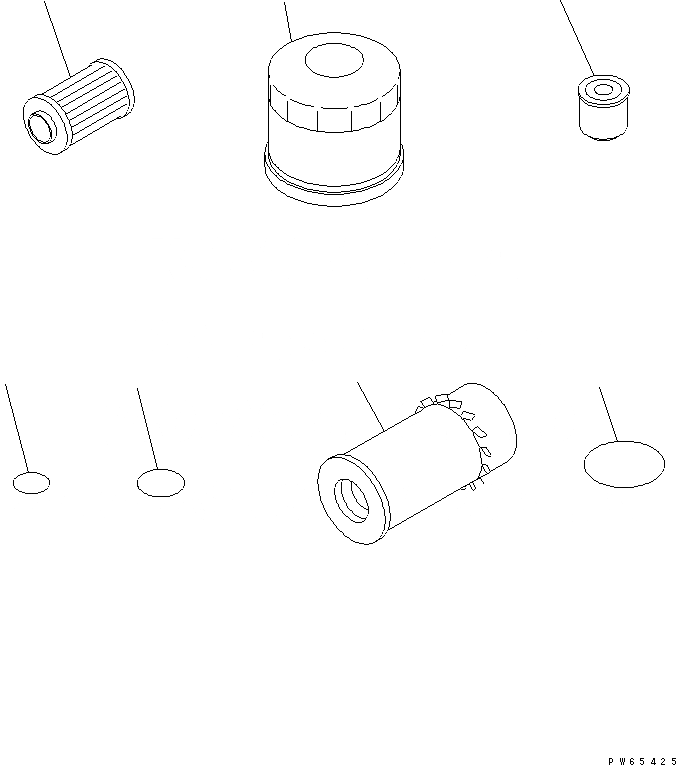 PW65425