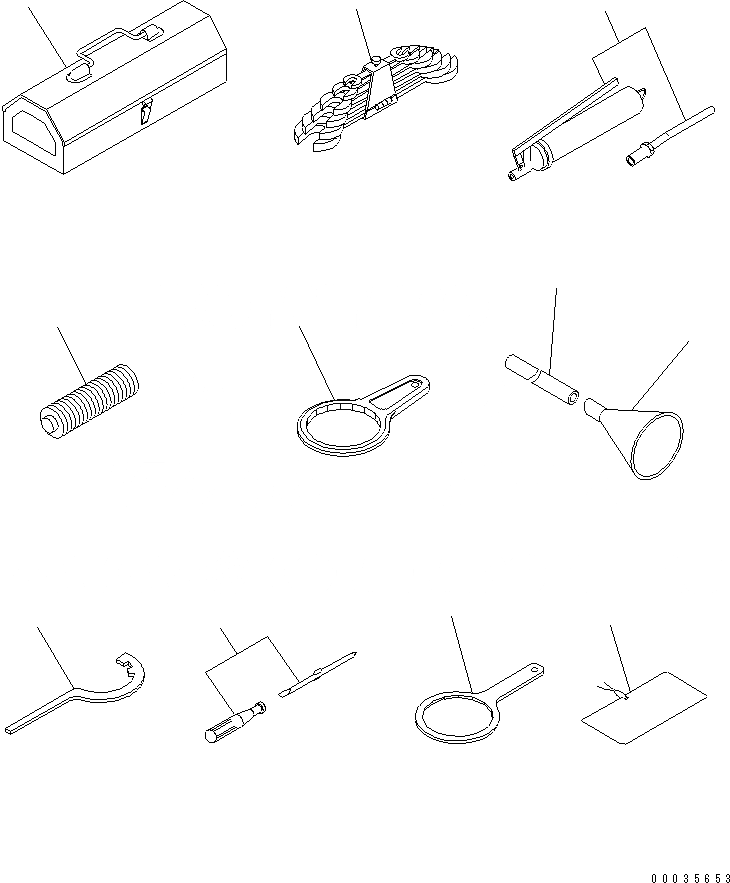 00035653