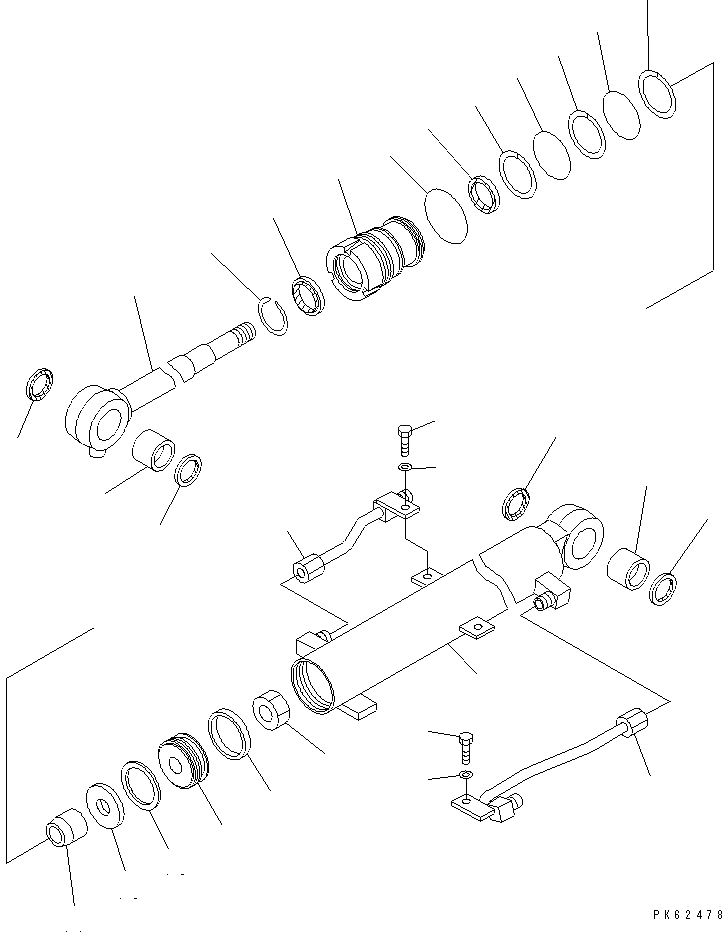 PK62478