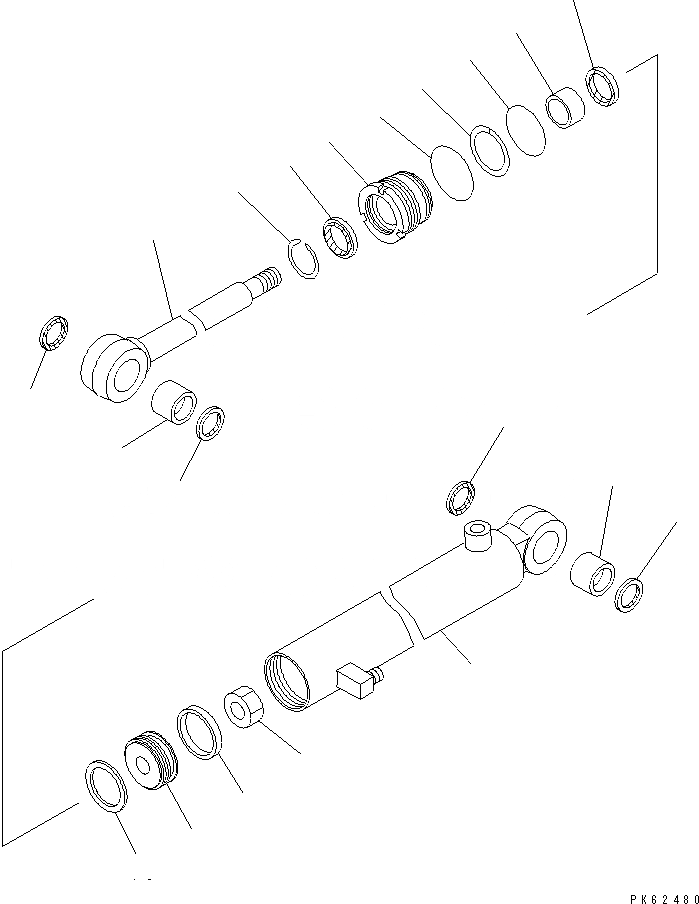 PK62480