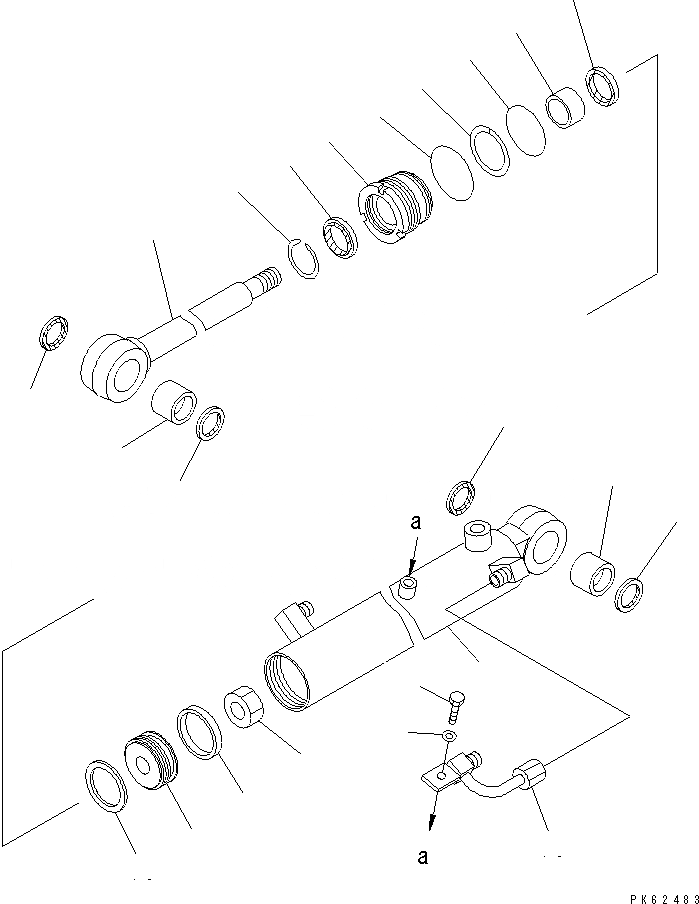 a

a

PK62483