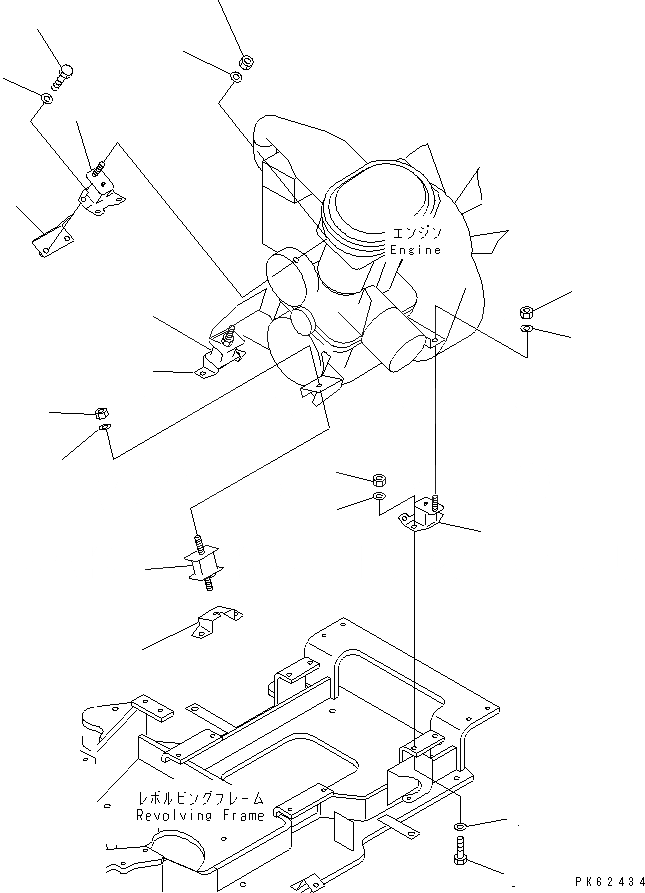 エンジン
Engine

レボルビングフレーム
Revolving Frame

PK62434