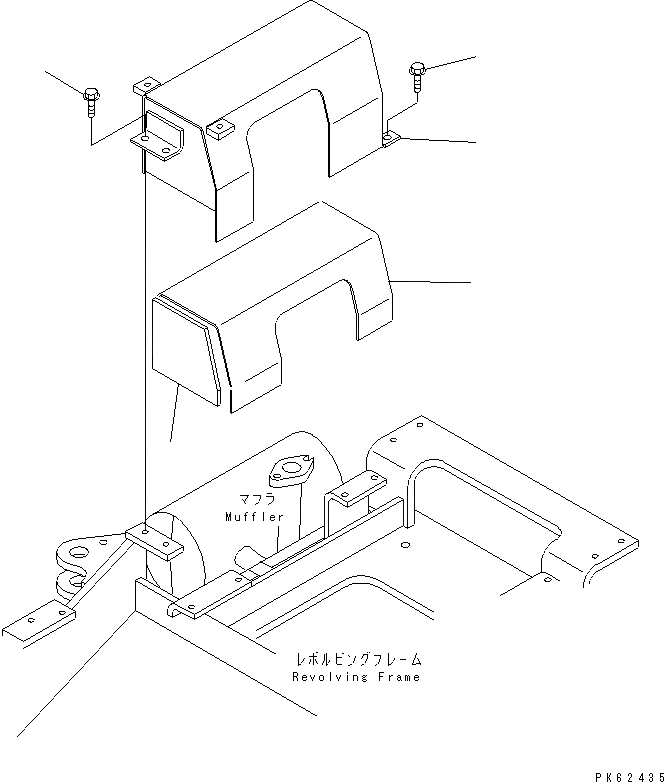 マフラ
Muffler

レボルビングフレーム
Revolving Frame

PK62435