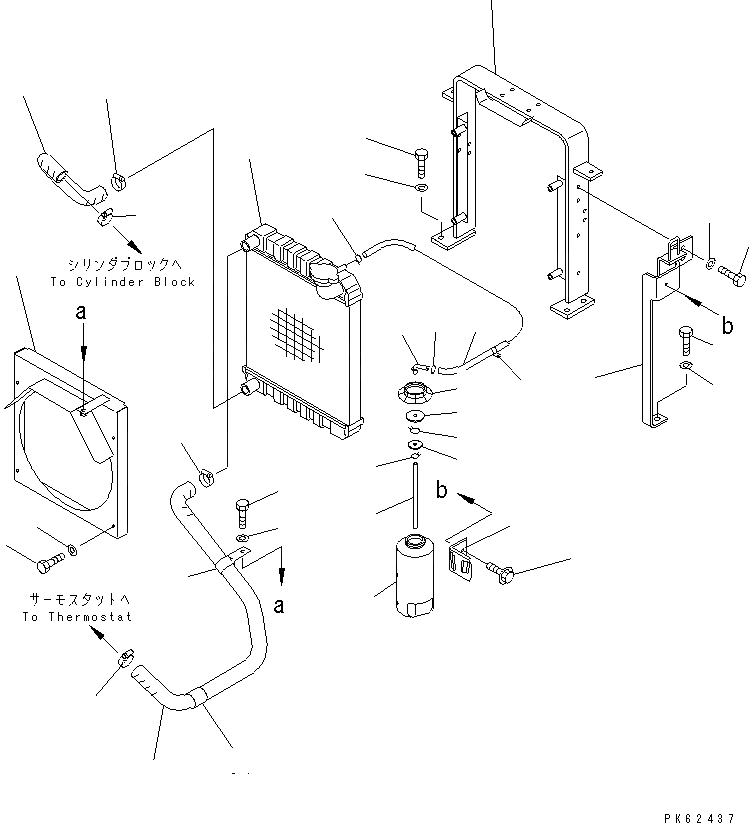 シリンダブロックへ
To Cylinder Block

a

b

b

a

サーモスタットへ
To Thermostat

PK62437