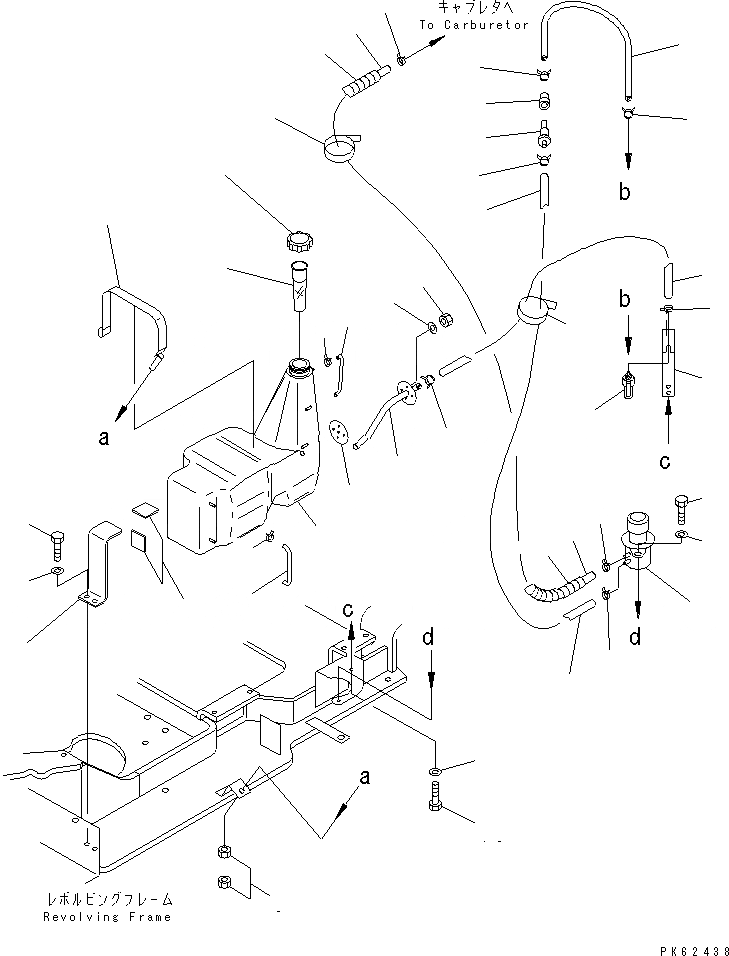 キャブレタへ
To Carburetor

b

b

a

c

c

d

d

a

レボルビングフレーム
Revolving Frame

PK62438