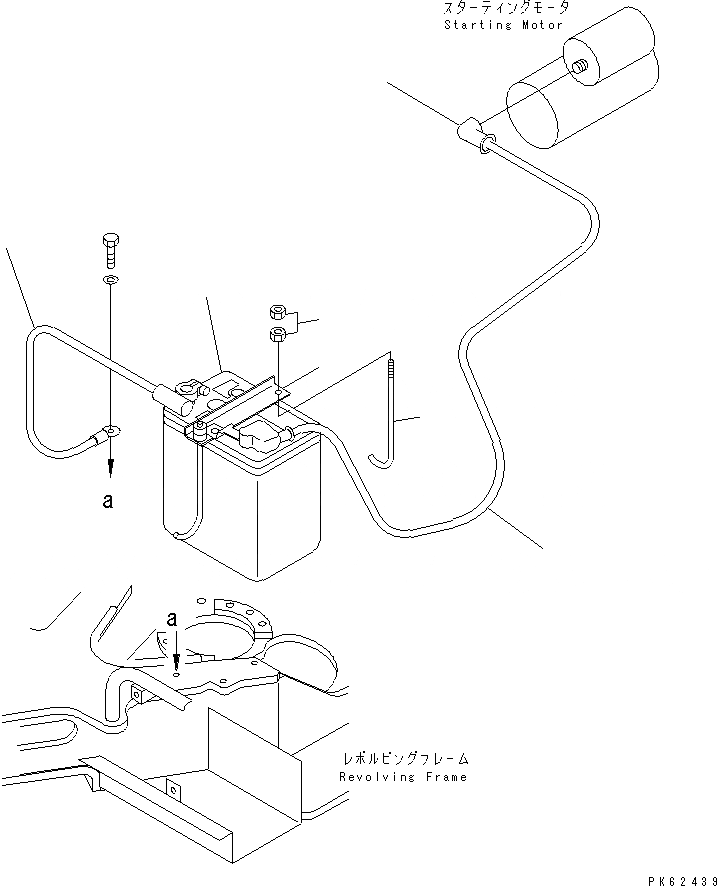 スターティングモータ
Starting Motor

a

a

レボルビングフレーム
Revolving Frame

PK62439