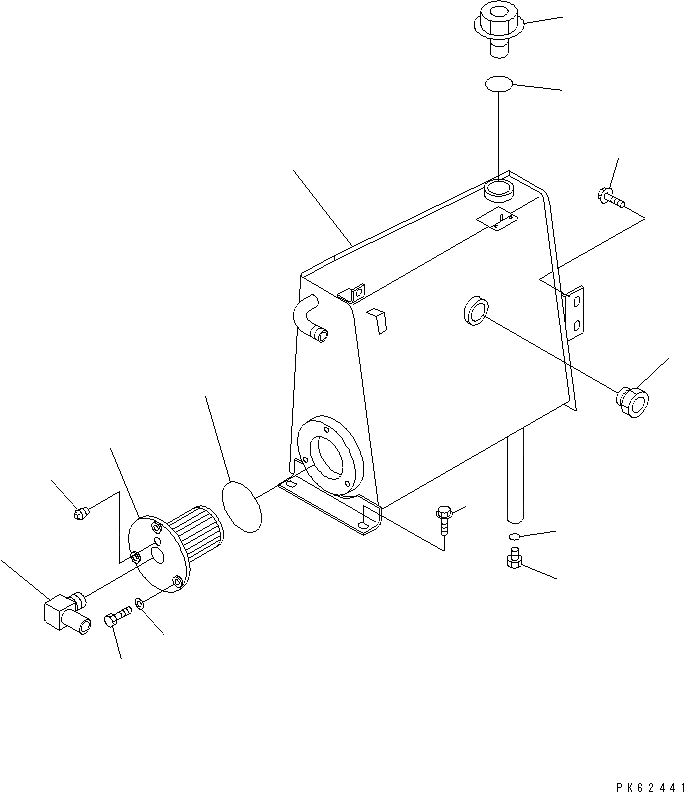 PK62441