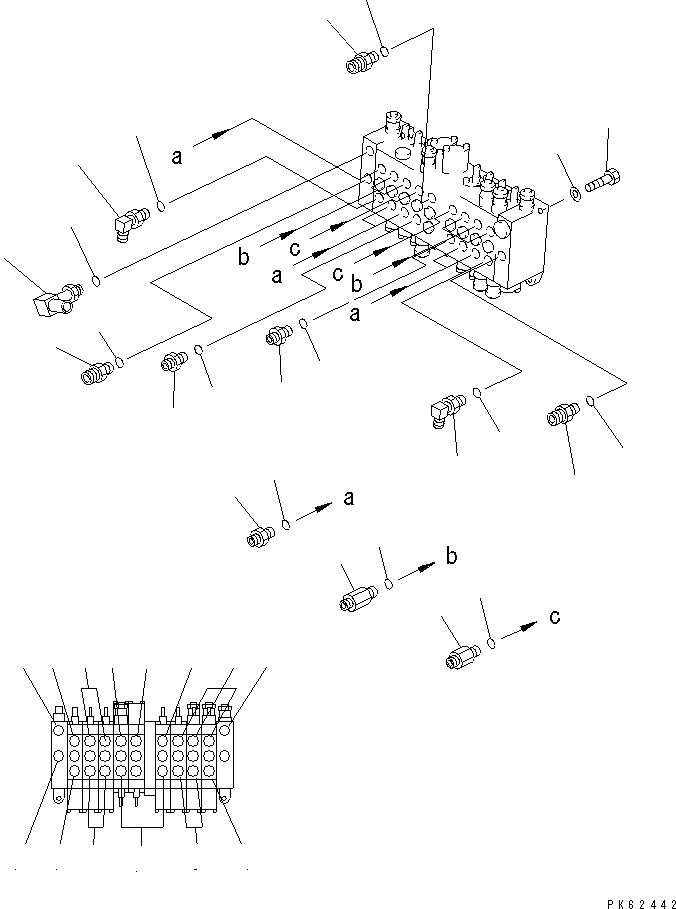 a
b
c
a
c
b
a
a
b
c
PK62442