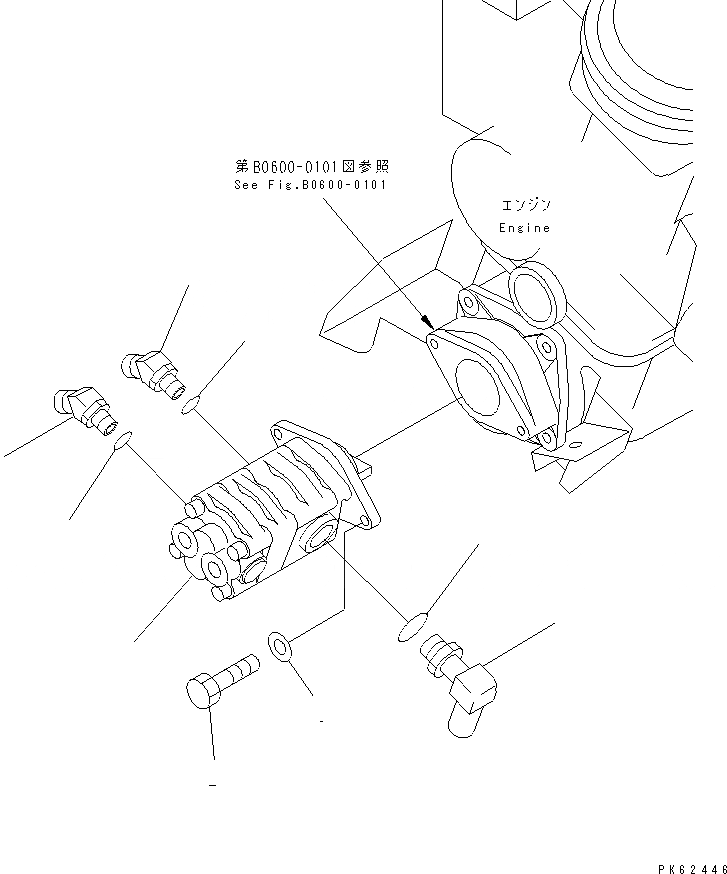 第B0600-0101図参照
See Fig.B0600-0101

エンジン
Engine

PK62446