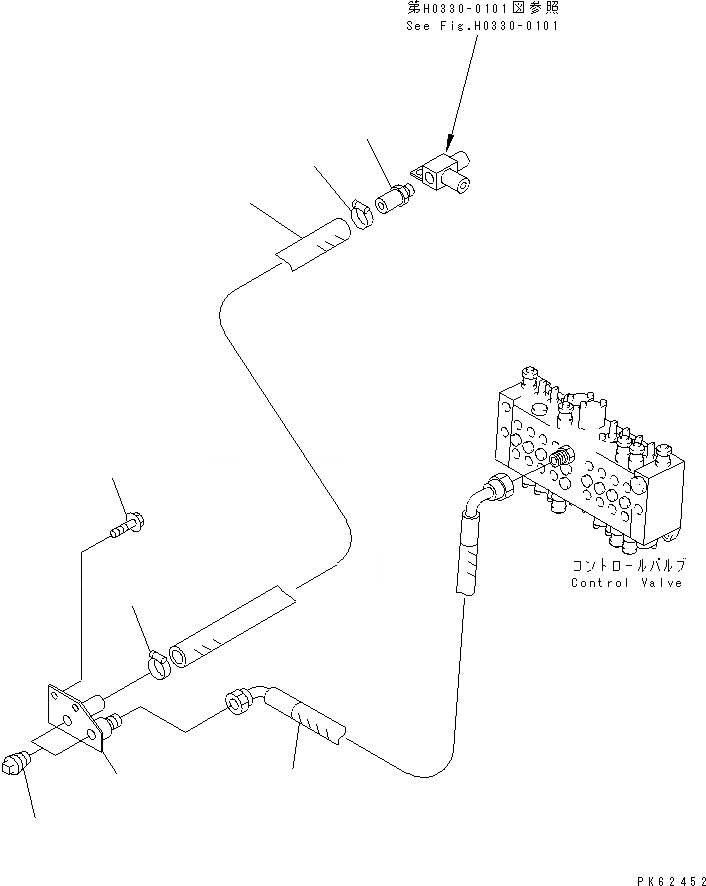 第H0330-0101図参照
See Fig.H0330-0101

コントロールバルブ
Control Valve

PK62452