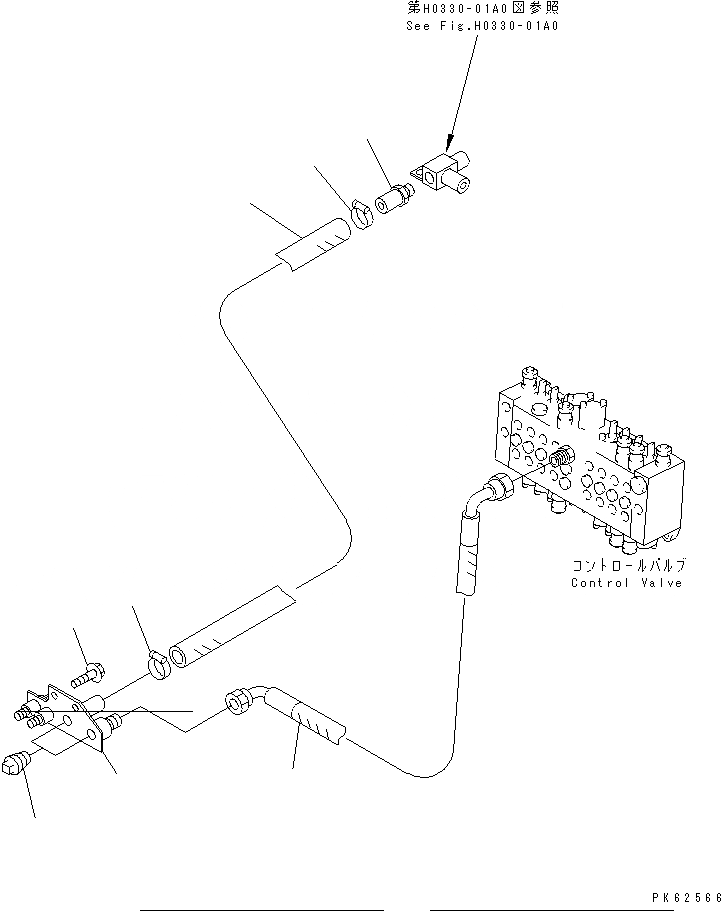 第H0330-01A0図参照
See Fig.H0330-01A0

コントロールバルブ
Control Valve

PK62566