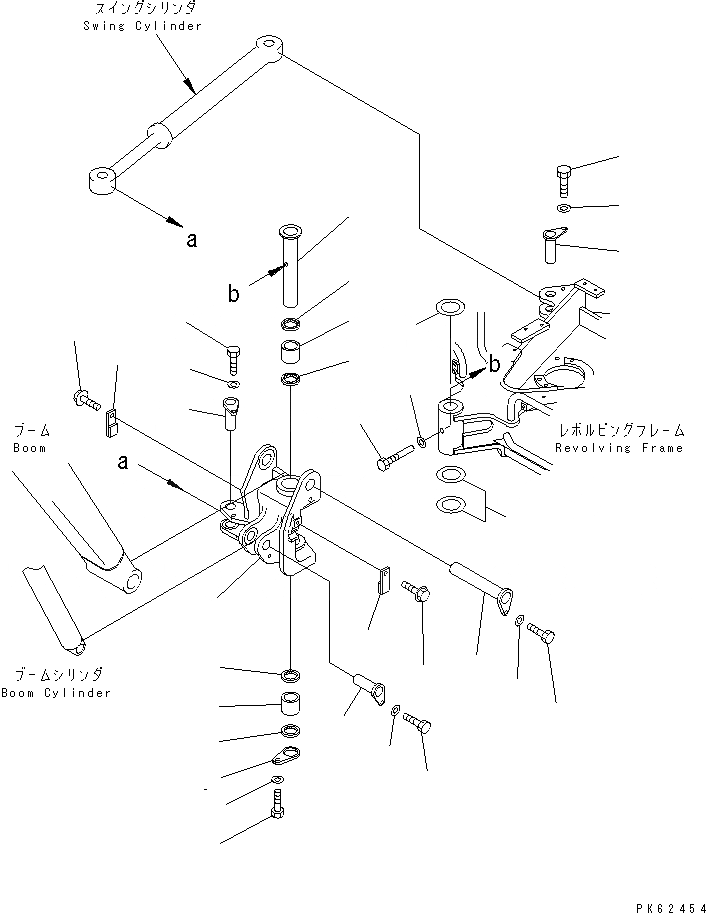 スイングシリンダ
Swing Cylinder

a

b

b

ブーム
Boom

a

レボルビングフレーム
Revolving Frame

ブームシリンダ
Boom Cylinder

PK62454