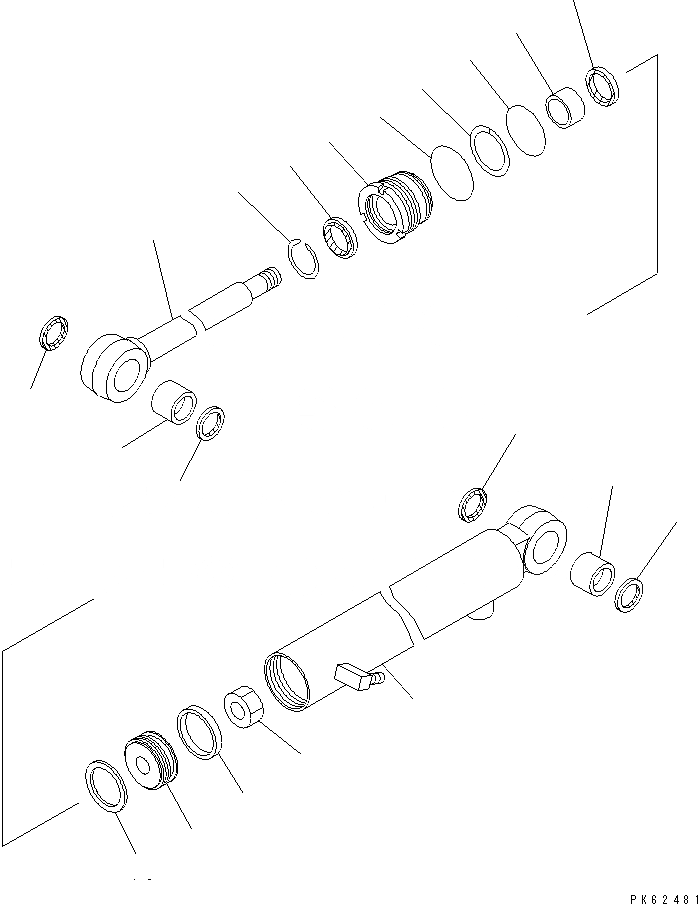 PK62481