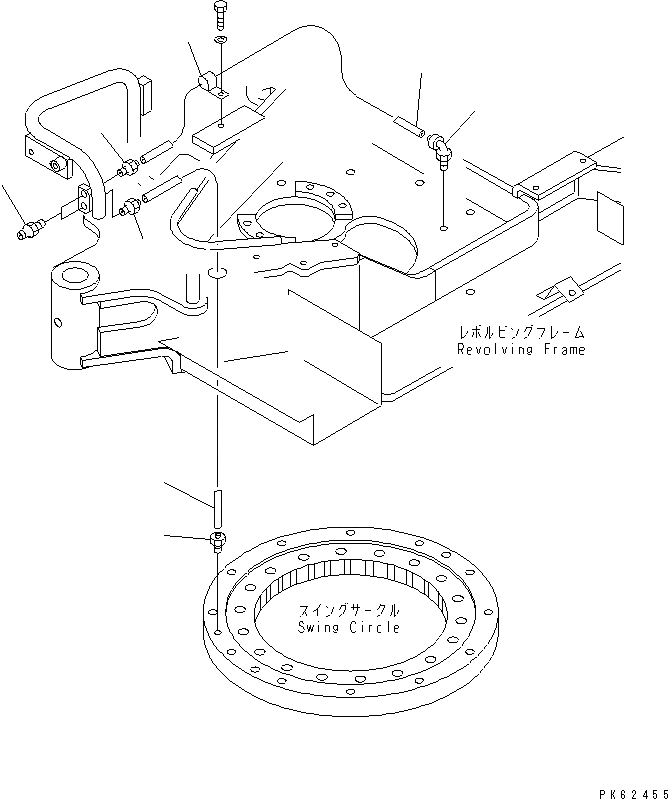 レボルビングフレーム
Revolving Frame

スイングサークル
Swing Circle

PK62455