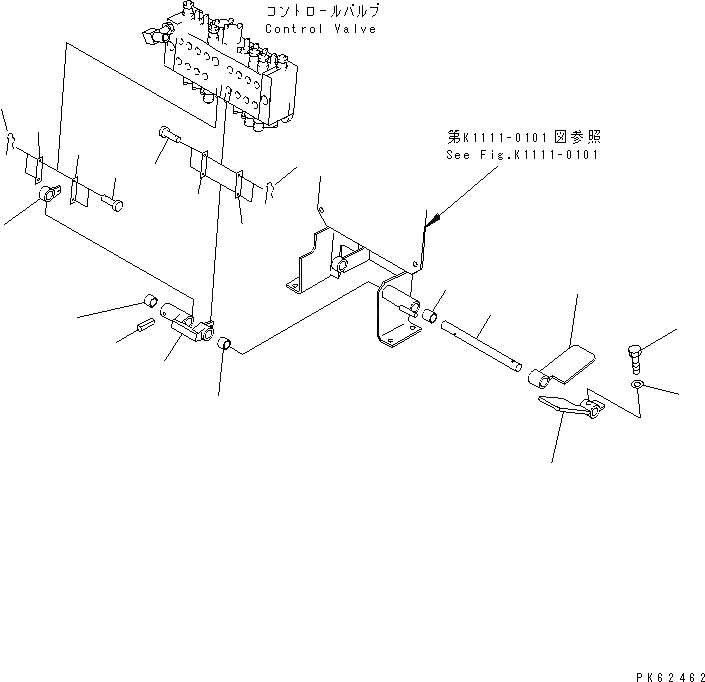 コントロールバルブ
Control Valve

第K1111-0101図参照
See Fig.K1111-0101

PK62462