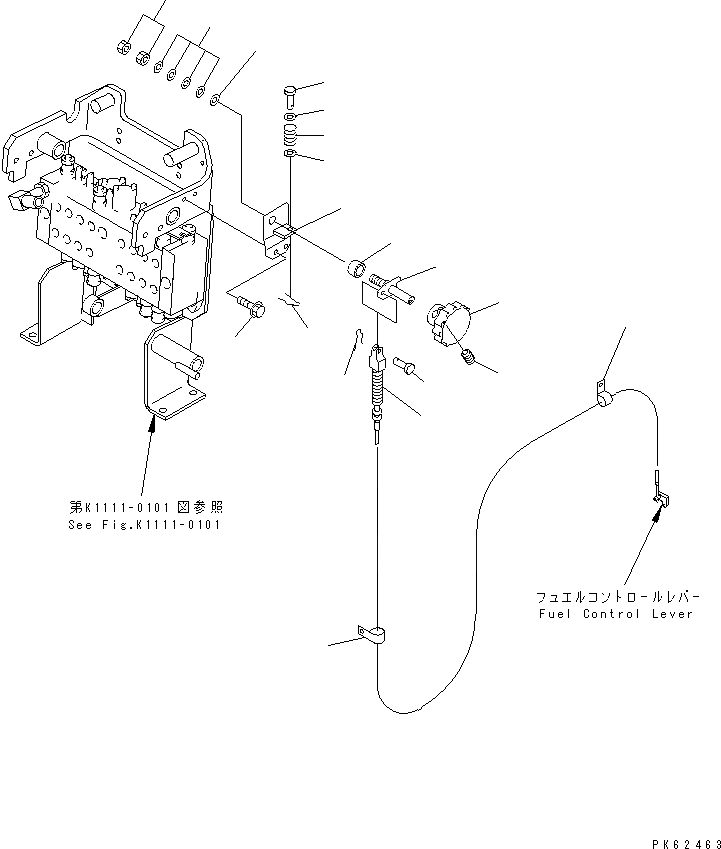 第K1111-0101図参照
See Fig.K1111-0101

フュエルコントロールレバー
Fuel Control Lever

PK62463