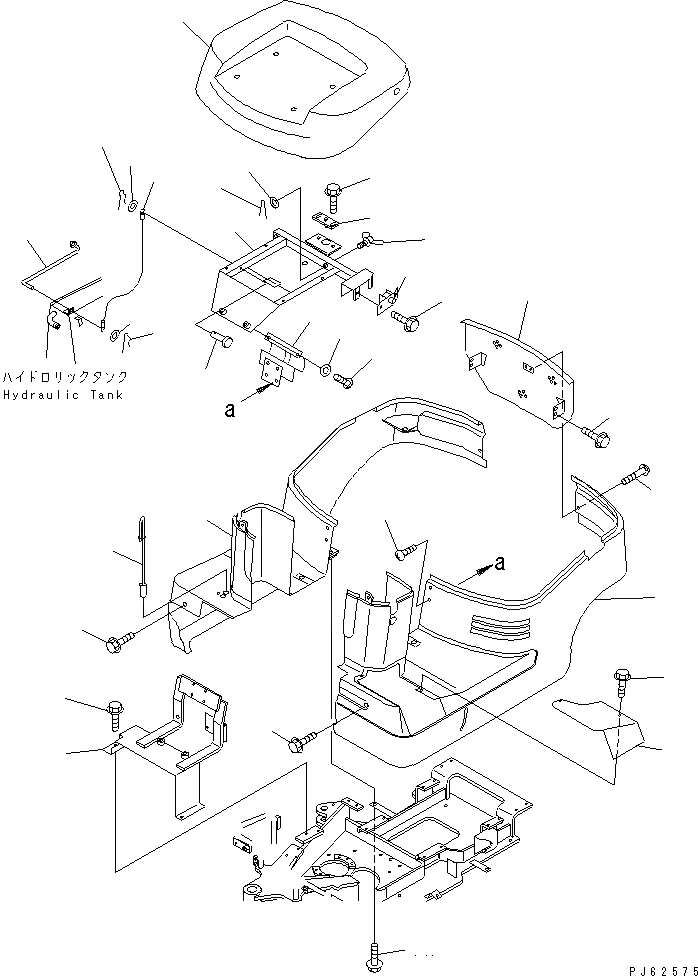 ハイドロリックタンク
Hydraulic Tank

a

a

PJ62575