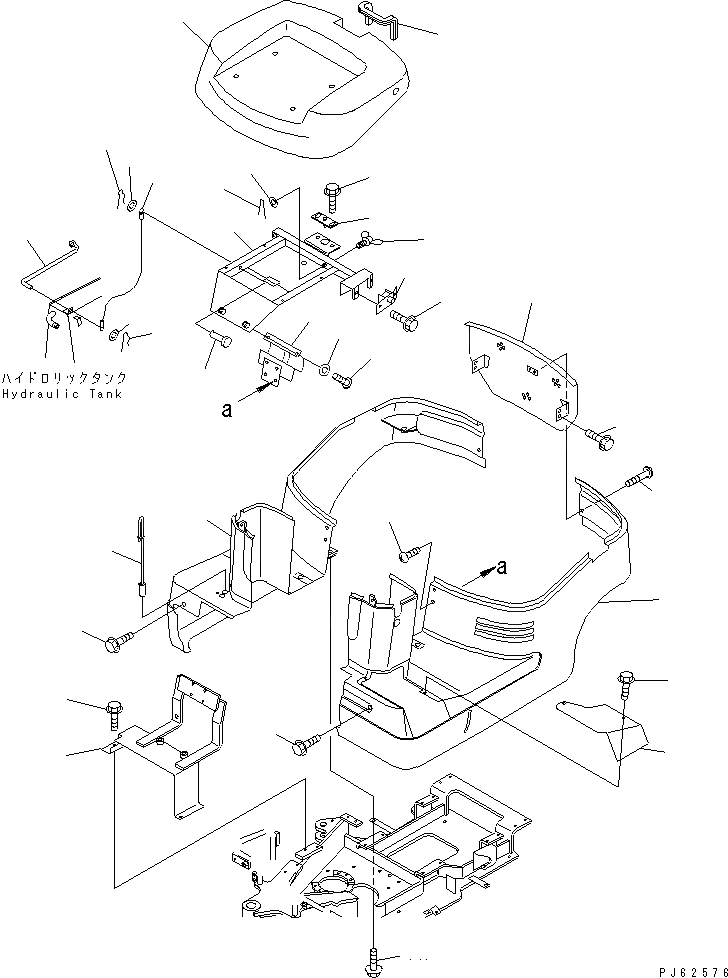 ハイドロリックタンク
Hydraulic Tank

a

a

PJ62576