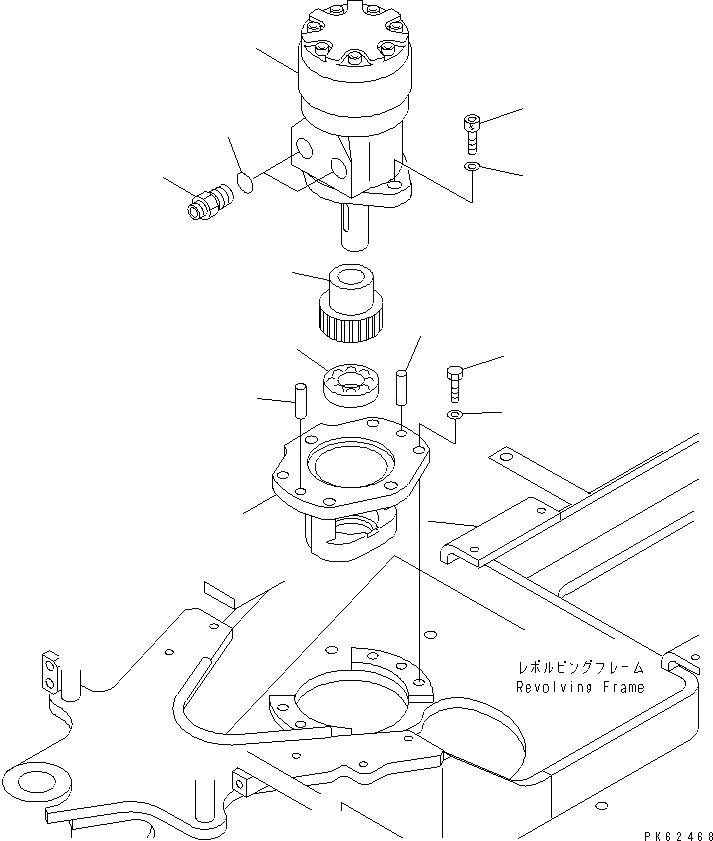 レボルビングフレーム
Revolving Frame

PK62468