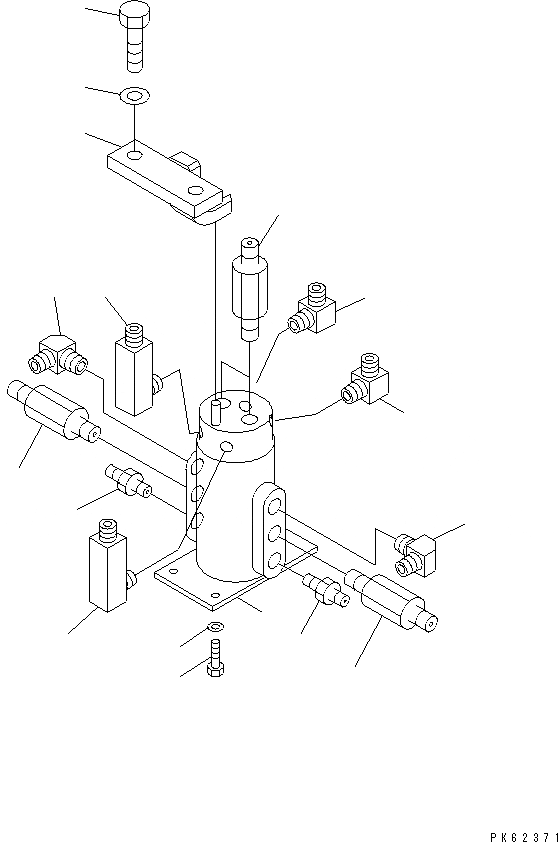 PK62371