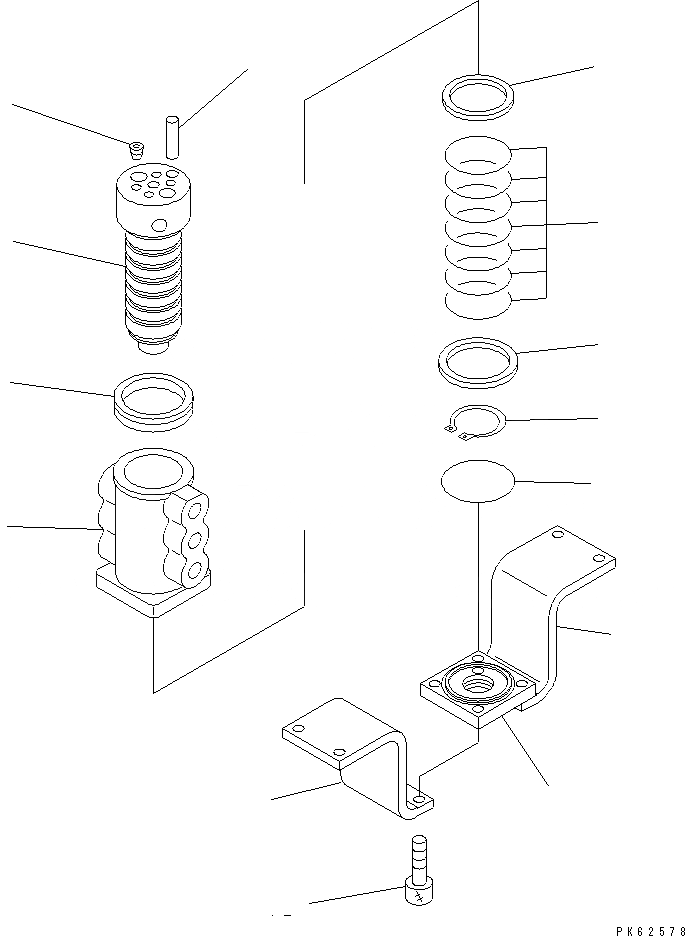 PK62578