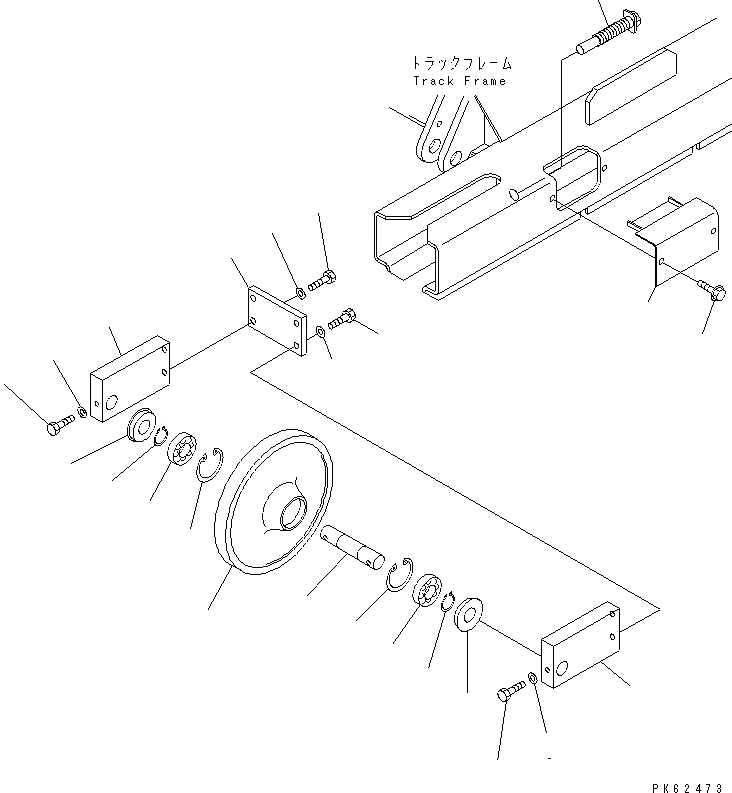 トラックフレーム
Track Frame

PK62473