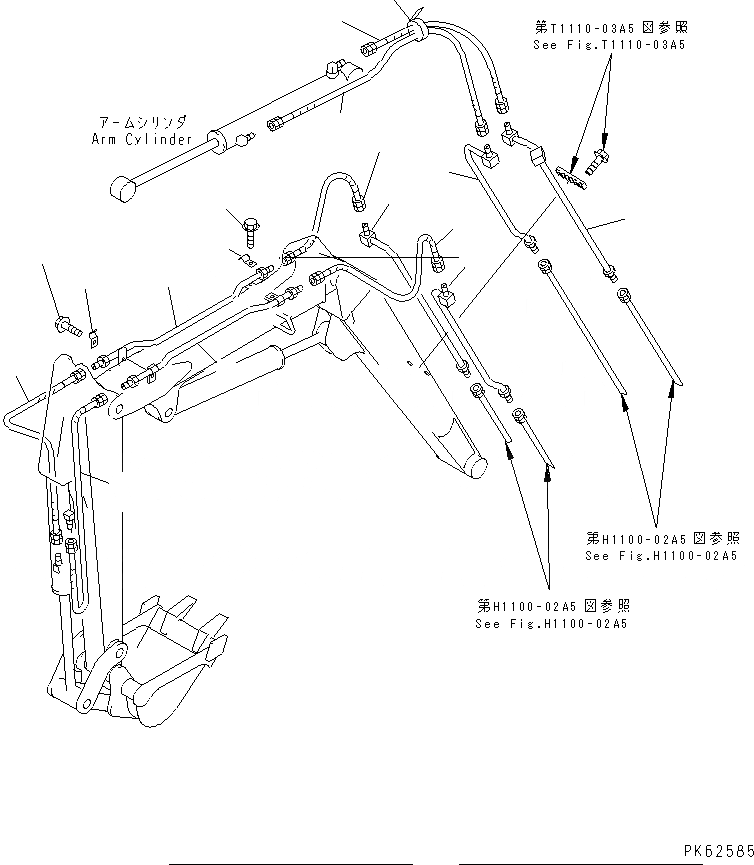 第T1110-03A5 図参照
See Fig.T1110-03A5

アームシリンダ
Arm Cylinder

第H1100-02A5 図参照
See Fig.H1100-02A5

第H1100-02A5 図参照
See Fig.H1100-02A5

PK62585