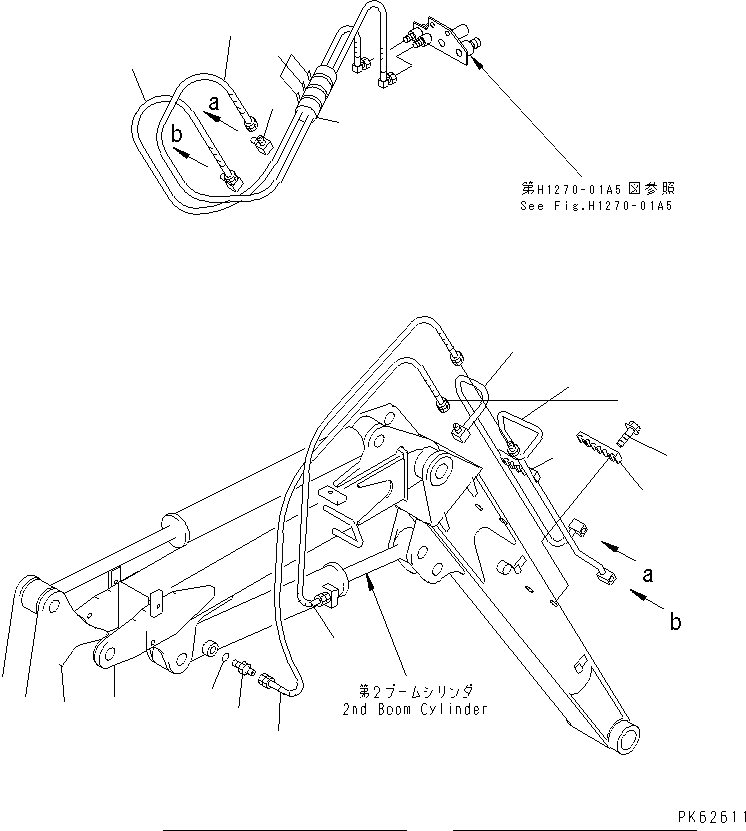 a
b
第H1270-01A5図参照
See Fig.H1270-01A5

a
b
第2ブームシリンダ
2nd Boom Cylinder

PK62611