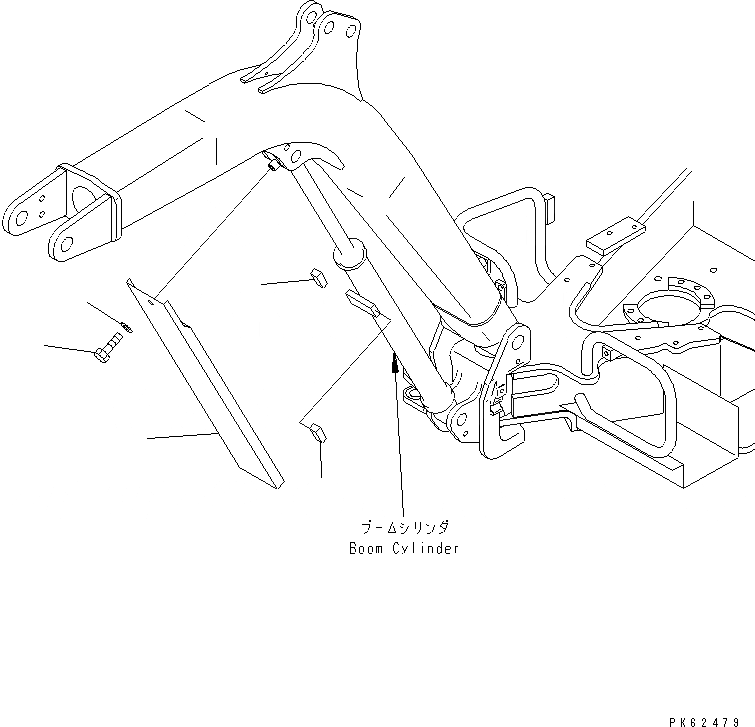 ブームシリンダ
Boom Cylinder

PK62479