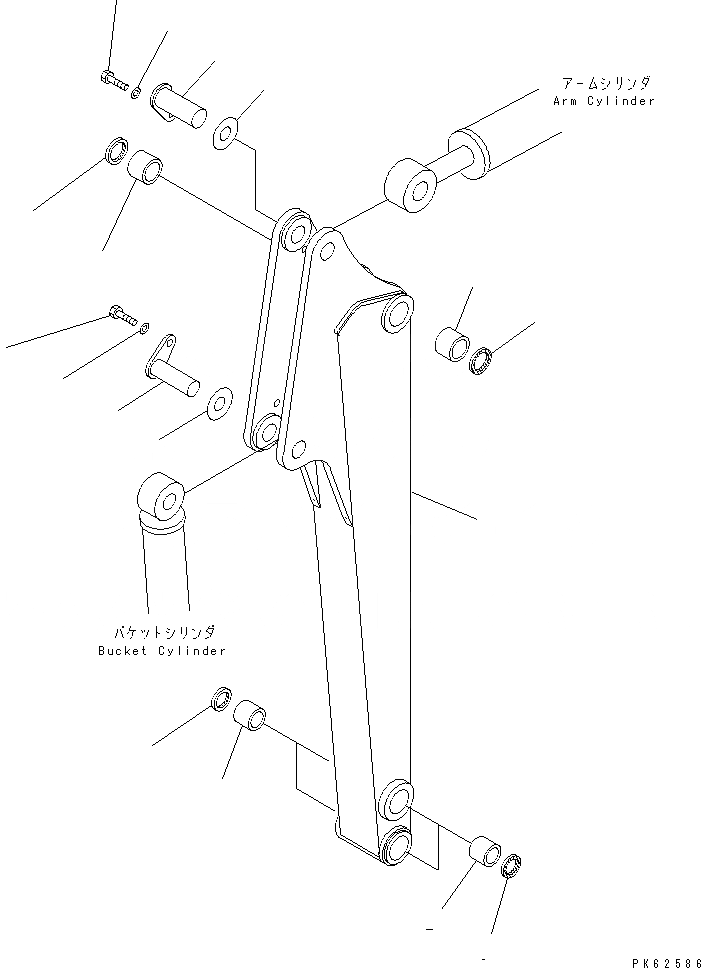 アームシリンダ
Arm Cylinder

バケットシリンダ
Bucket Cylinder

PK62586